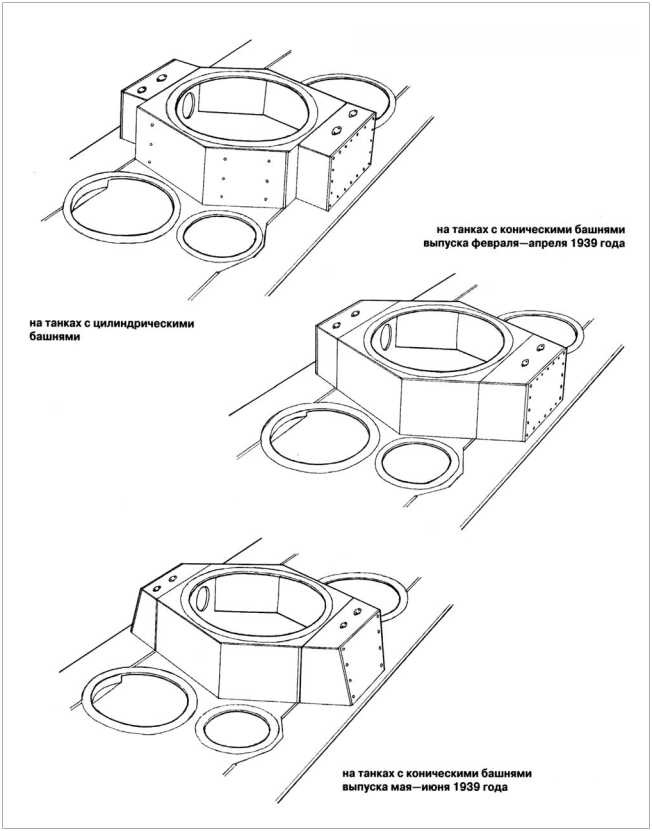 на танках с коническими башнями выпуска февраля—апреля 1939 года

на танках с цилиндрическими башнями

на танках с коническими башнями выпуска мая—июня 1939 года