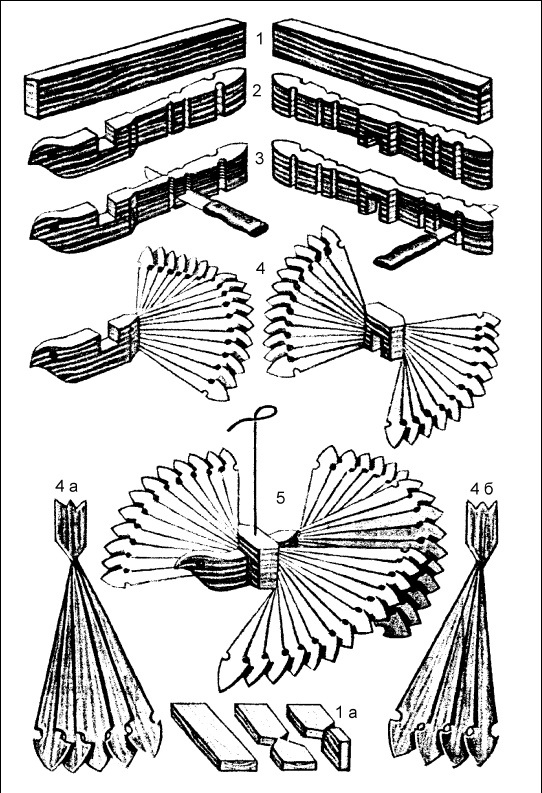 1
2
3
4
5
4 а
4 б
1 а