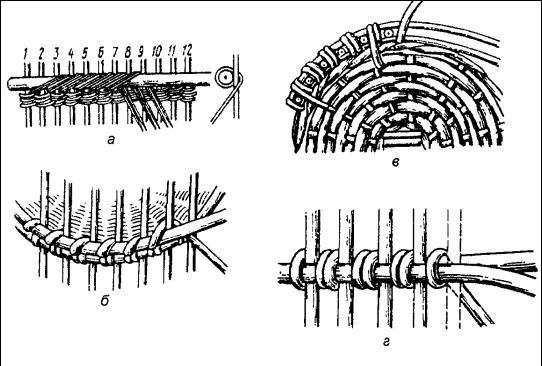 1 2 3 4 5 6 7 8 9 10 11 12

а

в

б

г