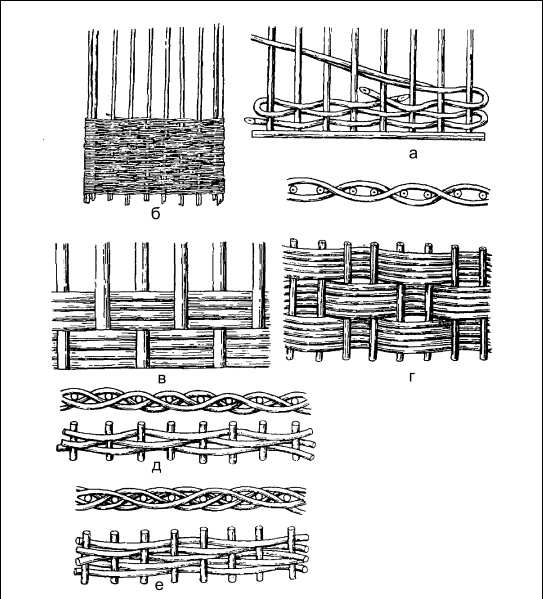 б

а

в

г

д

е