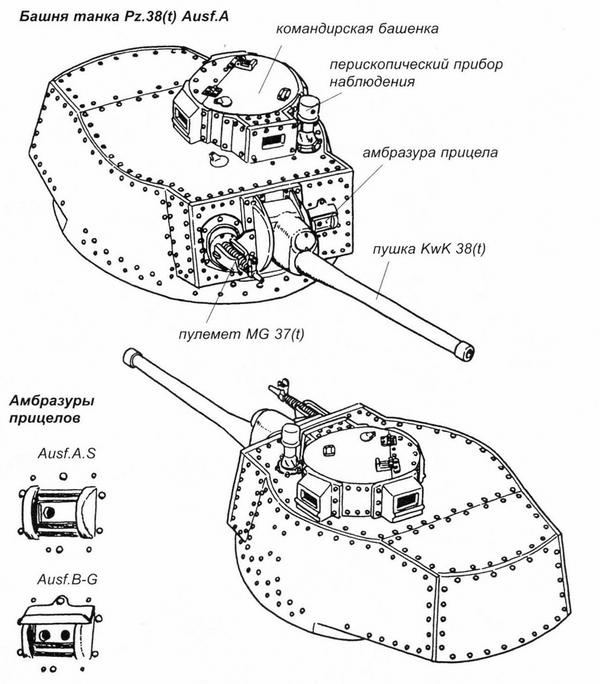 Башня танка Pz.38(t) Ausf.A

командирская башенка

перископический прибор наблюдения

амбразура прицела

пушка KwK 38(t)

пулемет MG 37(t)

Амбразуры прицелов

Ausf.A.S

Ausf.B-G