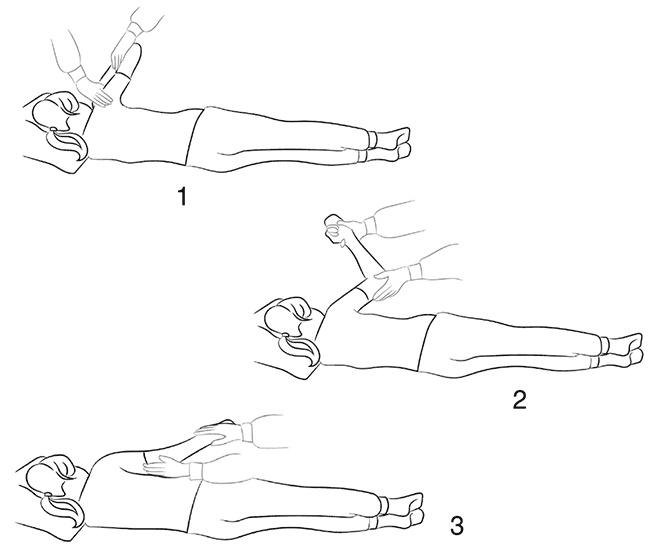 1

2

3