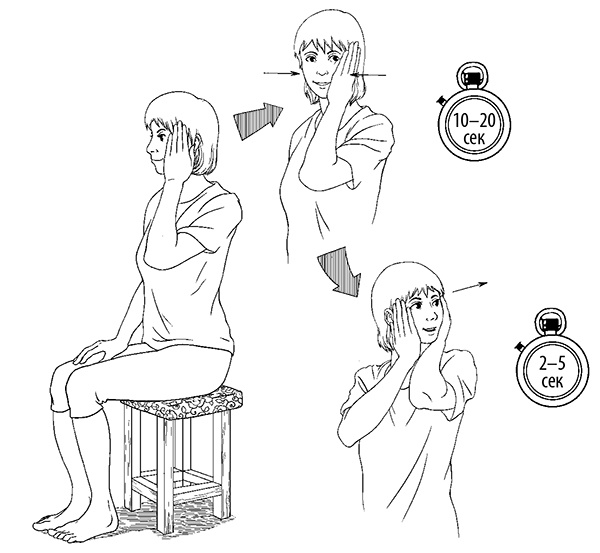 10–20
сек

2–5
сек