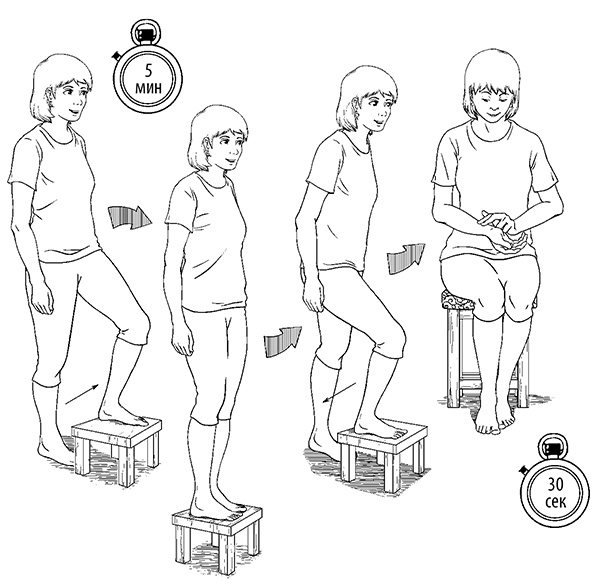 5 мин

30 сек