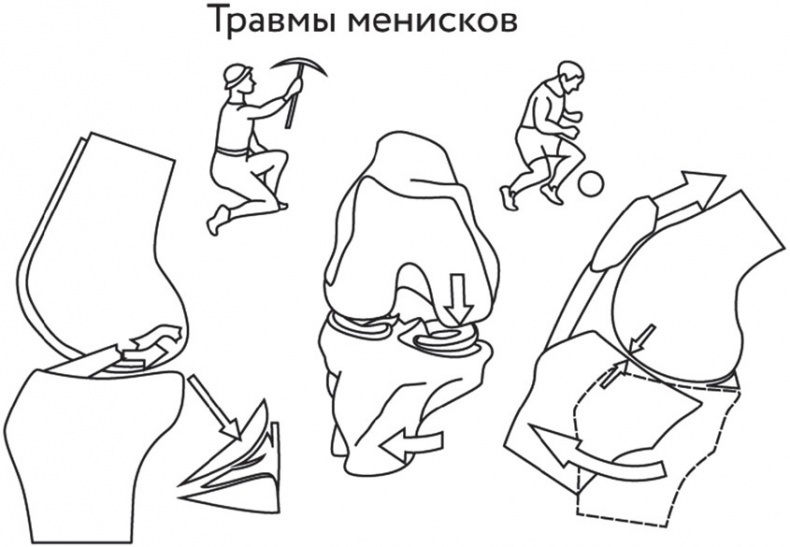 Травмы менисков