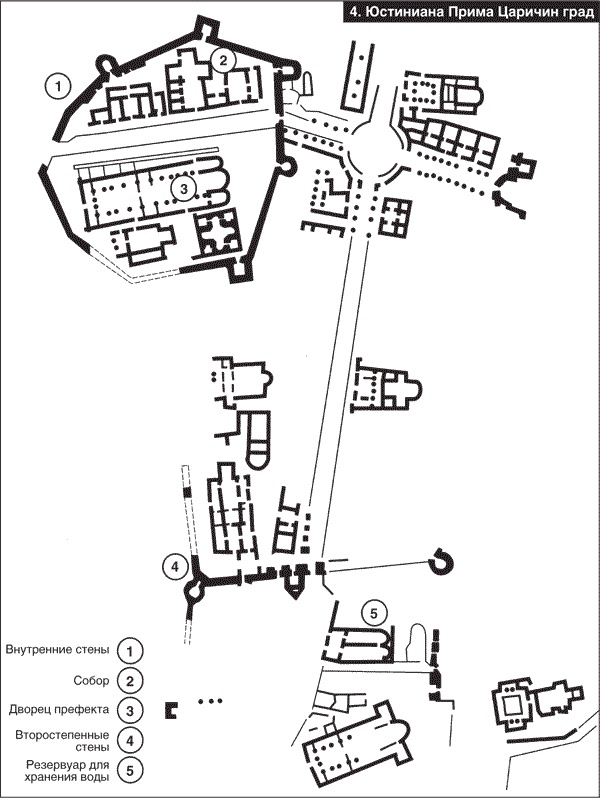 4. Юстиниана Прима Царичин град

1

2

3

4

5

Внутренние стены 1

Собор 2

Дворец префекта 3

Второстепенные стены 4

Резервуар для хранения воды 5