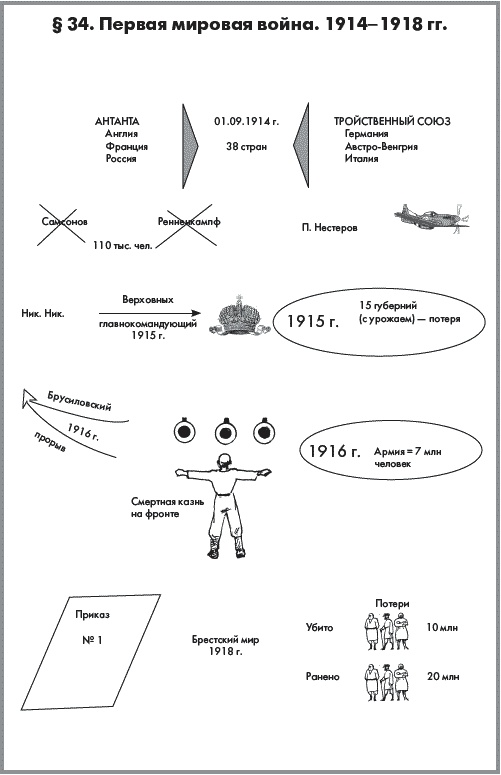 § 34. Первая мировая война. 1914–1918 гг.

АНТАНТА
Англия
Франция
Россия

01.09.1914 г.
38 стран

ТРОЙСТВЕННЫЙ СОЮЗ
Германия
Австро-Венгрия
Италия

Самсонов

Ренненкампф

110 тыс. чел.

П. Нестеров

Ник. Ник.

Верховных
главнокомандующий
1915 г.

1915 г.

15 губерний (с урожаем) — потеря

Брусиловский
1916 г.
прорыв

1916 г.

Армия = 7 млн человек

Смертная казнь на фронте

Приказ
№ 1

Брестский мир
1918 г.

Потери

Убито

10 млн

Ранено

20 млн