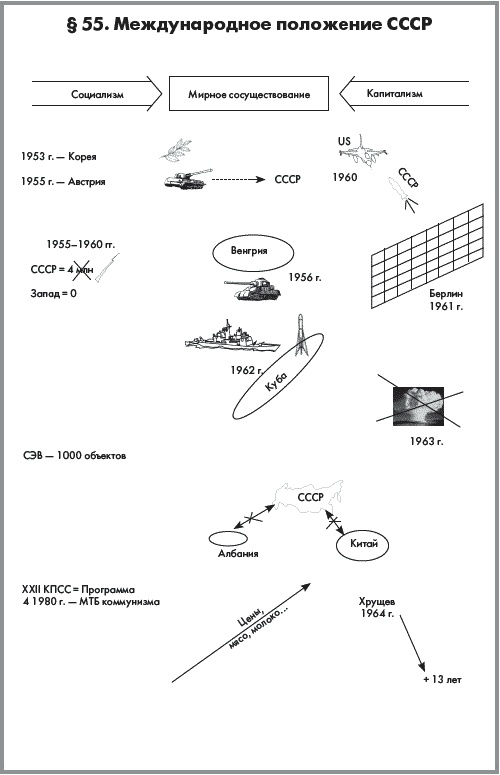 § 55. Международное положение СССР

Социализм

Мирное сосуществование

Капитализм

1953 г. — Корея

1955 г. — Австрия

СССР

US

1960

СССР

1955–1960 гг.

СССР = 4 млн

Запад = 0

Венгрия

1956 г.

Берлин
1961 г.

1962 г.

Куба

1963 г.

СЭВ — 1000 объектов

СССР

Албания

Китай

XXII КПСС = Программа
4 1980 г. — МТБ коммунизма

Цены,
мясо, молоко...

Хрущев
1964 г.

+ 13 лет