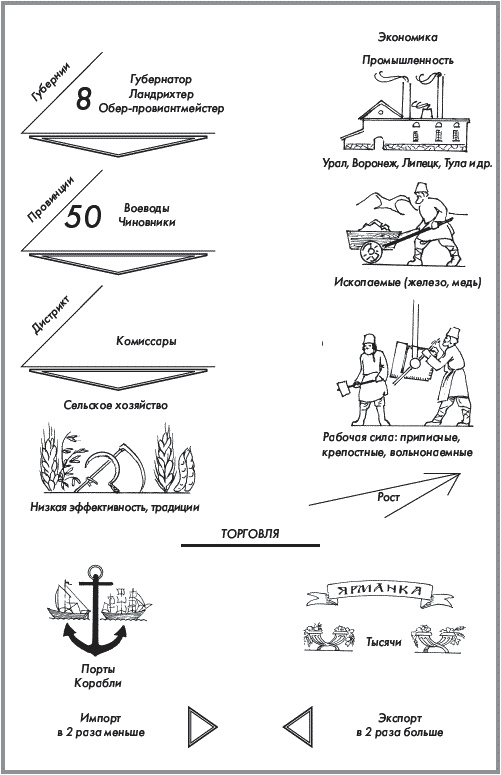 Губернии

8

Губернатор
Ландрихтер
Обер-провиантмейстер

Провинции

50

Воеводы
Чиновники

Дистрикт

Комиссары

Сельское хозяйство

Низкая эффективность, традиции

Экономика

Промышленность

Урал, Воронеж, Липецк, Тула и др.

Ископаемые (железо, медь)

Рабочая сила: приписные, крепостные, вольнонаемные

Рост

ТОРГОВЛЯ

Порты
Корабли

ЯРМАНКА

Тысячи

Импорт
в 2 раза меньше

Экспорт
в 2 раза больше