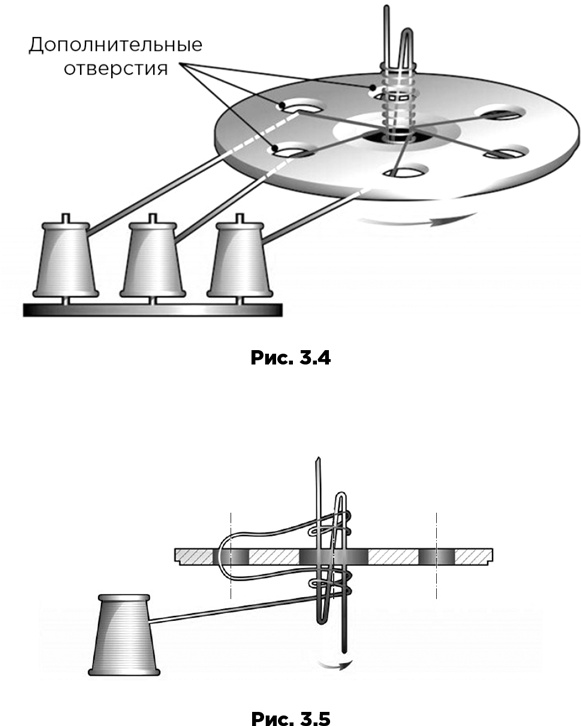 Дополнительные отверстия

Рис. 3.4

Рис. 3.5