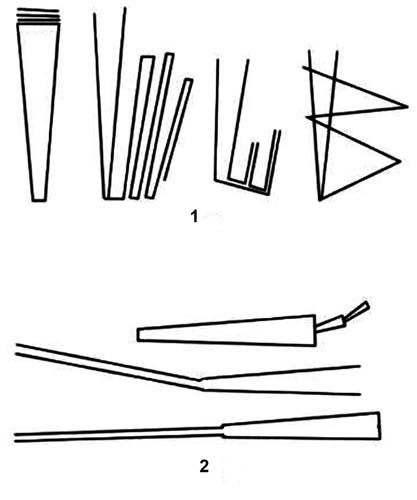 1

2