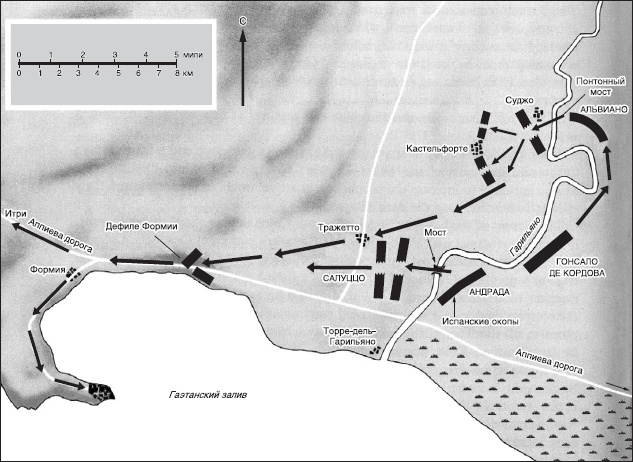 0 1 2 3 4 5 мили
0 1 2 3 4 5 6 7 8 км

С

Понтонный мост
Суджо
АЛЬВИАНО
Кастельфорте
Итри
Аппиева дорога
Дефиле Формии
Тражетто
Мост
Гарильяно
ГОНСАЛО ДЕ КОРДОВА
Формия
САЛУЦЦО
АНДРАДА
Испанские окопы
Торре-дель-Гарильяно
Аппиева дорога
Гаэтанский залив