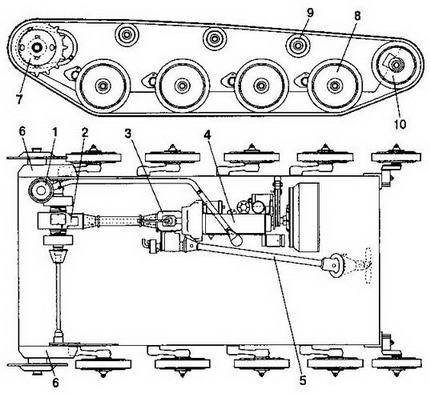 9
8
7
10
6
1
2
3
4
6
5