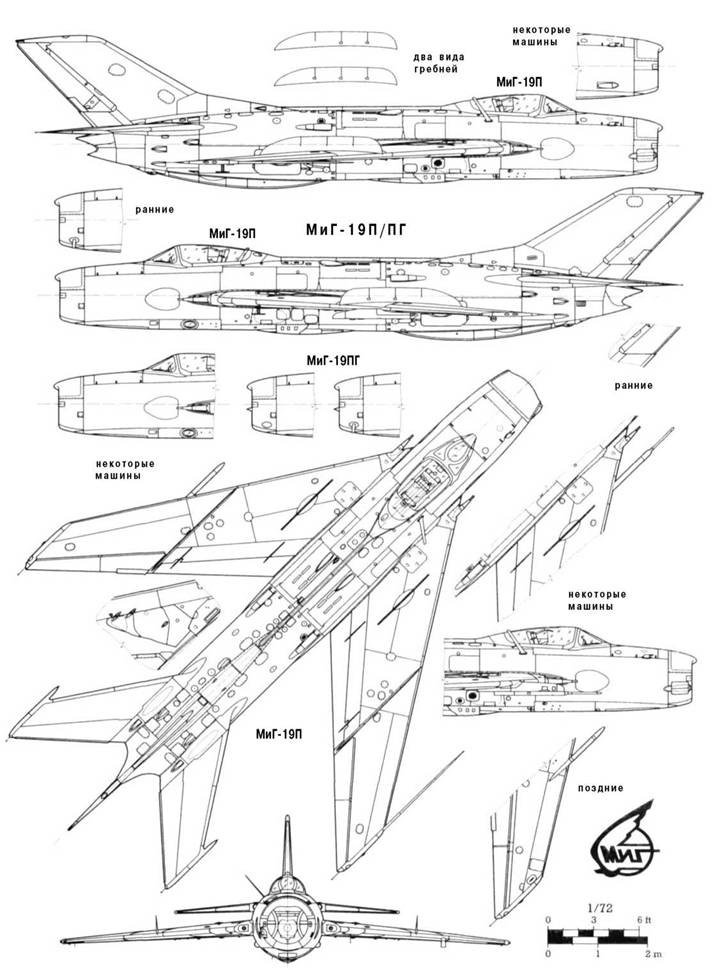 некоторые машины

два вида гребней

МиГ-19П

ранние

МиГ-19П

МиГ-19П/ПГ

МиГ-19ПГ

ранние

некоторые машины

некоторые машины

МиГ-19П

поздние

МиГ

1/72

0 3 6 ft

0 1 2 m