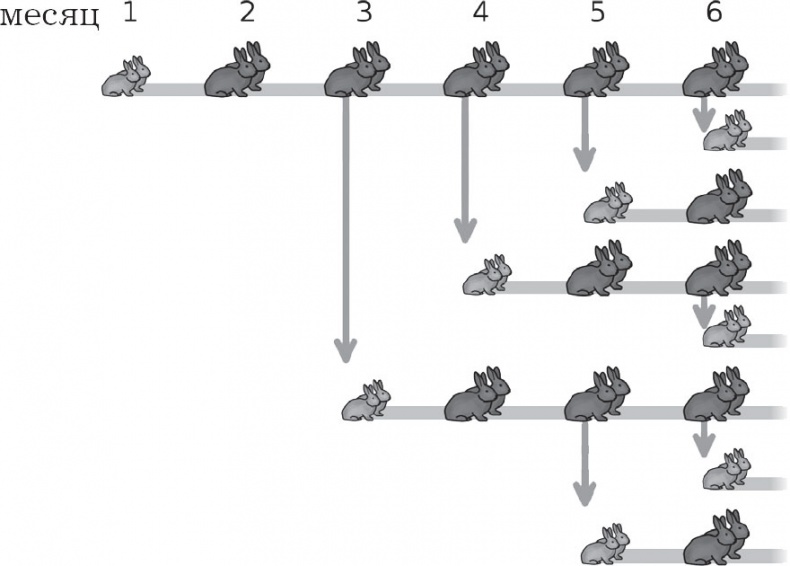 месяц 1 2 3 4 5 6