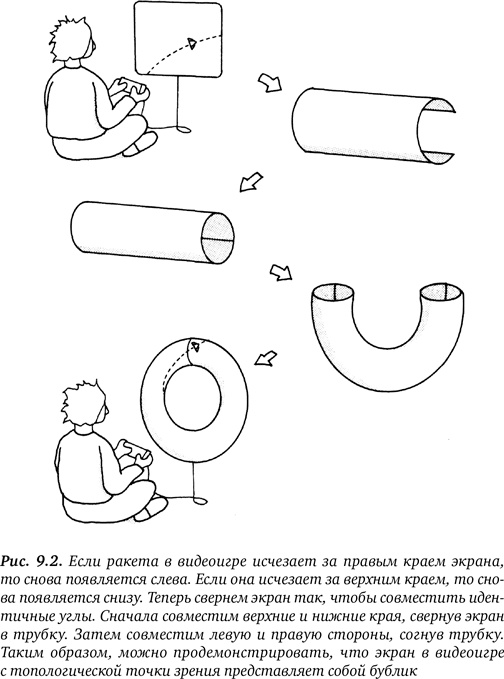 Рис. 9.2. Если ракета в видеоигре исчезает за правым краем экрана, то снова появляется слева. Если она исчезает за верхним краем, то снова появляется снизу. Теперь свернем экран так, чтобы совместить идентичные углы. Сначала совместим верхние и нижние края, свернув экран в трубку. Затем совместим левую и правую стороны, согнув трубку. Таким образом, можно продемонстрировать, что экран в видеоигре с топологической точки зрения представляет собой бублик