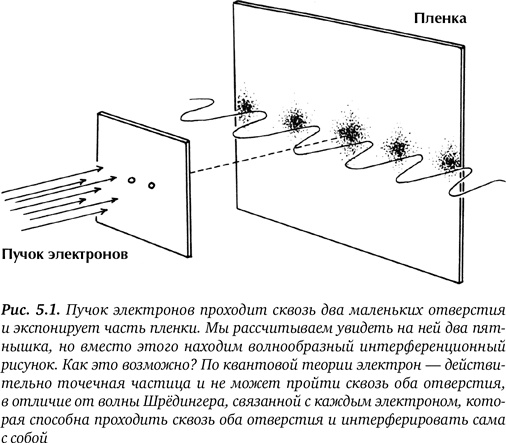 Пленка

Пучок электронов

Рис. 5.1. Пучок электронов проходит сквозь два маленьких отверстия и экспонирует часть пленки. Мы рассчитываем увидеть на ней два пятнышка, но вместо этого находим волнообразный интерференционный рисунок. Как это возможно? По квантовой теории электрон — действительно точечная частица и не может пройти сквозь оба отверстия, в отличие от волны Шрёдингера, связанной с каждым электроном, которая способна проходить сквозь оба отверстия и интерферировать сама с собой