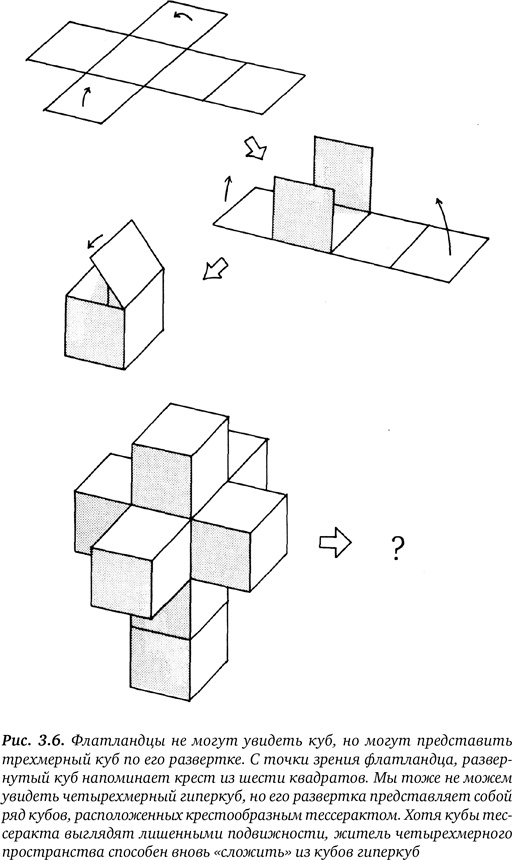 ?

Рис. 3.6. Флатландцы не могут увидеть куб, но могут представить трехмерный куб по его развертке. С точки зрения флатландца, развернутый куб напоминает крест из шести квадратов. Мы тоже не можем увидеть четырехмерный гиперкуб, но его развертка представляет собой ряд кубов, расположенных крестообразным тессерактом. Хотя кубы тессеракта выглядят лишенными подвижности, житель четырехмерного пространства способен вновь «сложить» из кубов гиперкуб