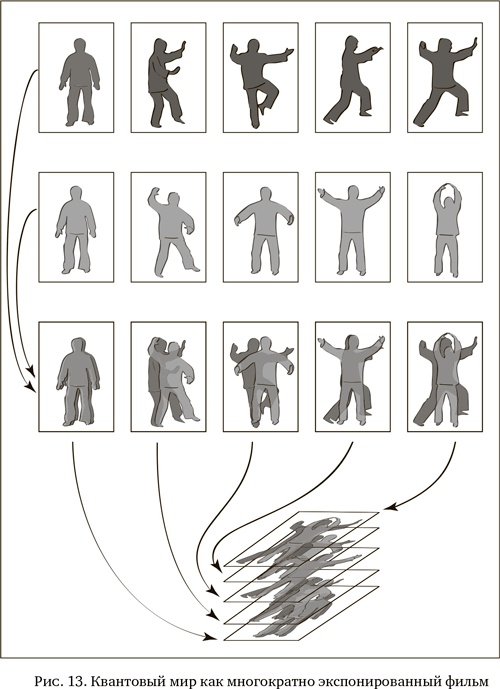 Рис. 13. Квантовый мир как многократно экспонированный фильм