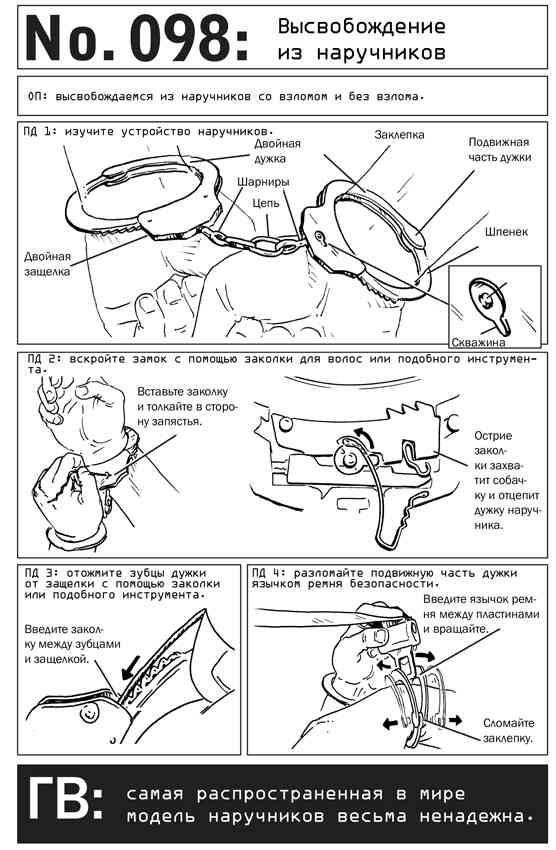 No. 098: Высвобождение из наручников

ОП: высвобождаемся из наручников со взломом и без взлома.

ПД 1: изучите устройство наручников.

Двойная дужка

Заклепка

Подвижная часть дужки

Шарниры

Цепь

Шпенек

Двойная защелка

Скважина

ПД 2: вскройте замок с помощью заколки для волос или подобного инструмента.

Вставьте заколку и толкайте в сторону запястья.

Острие заколки захватит собачку и отцепит дужку наручника.

ПД 3: отожмите зубцы дужки от защелки с помощью заколки или подобного инструмента.

Введите заколку между зубцами и защелкой.

ПД 4: разломайте подвижную часть дужки язычком ремня безопасности.

Введите язычок ремня между пластинами и вращайте.

Сломайте заклепку.

ГВ: самая распространенная в мире модель наручников весьма ненадежна.