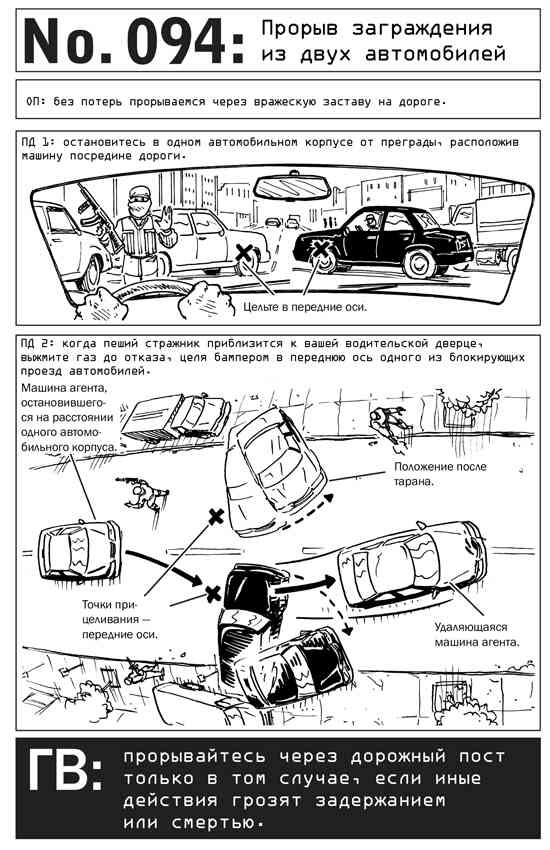 No. 094: Прорыв заграждения из двух автомобилей

ОП: без потерь прорываемся через вражескую заставу на дороге.

ПД 1: остановитесь в одном автомобильном корпусе от преграды, расположив машину посредине дороги.

Цельте в передние оси.

ПД 2: когда пеший стражник приблизится к вашей водительской дверце, выжмите газ до отказа, целя бампером в переднюю ось одного из блокирующих проезд автомобилей.

Машина агента, остановившегося на расстоянии одного автомобильного корпуса.

Положение после тарана.

Точки прицеливания — передние оси.

Удаляющаяся машина агента.

ГВ: прорывайтесь через дорожный пост только в том случае, если иные действия грозят задержанием или смертью.