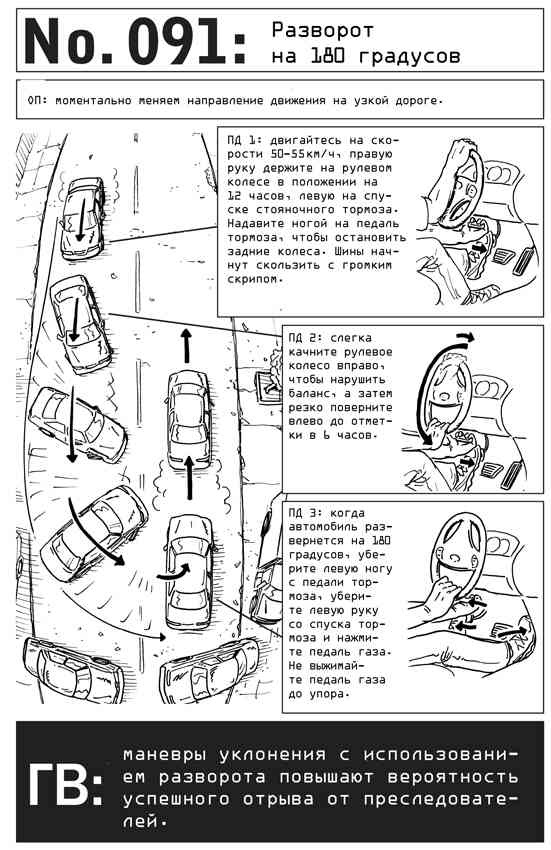 No. 091: Разворот на 180 градусов

ОП: моментально меняем направление движения на узкой дороге.

ПД 1: двигайтесь на скорости 50-55км/ч, правую руку держите на рулевом колесе в положении на 12 часов, левую на спуске стояночного тормоза. Надавите ногой на педаль тормоза, чтобы остановить задние колеса. Шины начнут скользить с громким скрипом.

ПД 2: слегка качните рулевое колесо вправо, чтобы нарушить баланс, а затем резко поверните влево до отметки в 6 часов.

ПД 3: когда автомобиль развернется на 180 градусов, уберите левую ногу с педали тормоза, уберите левую руку со спуска тормоза и нажмите педаль газа. Не выжимайте педаль газа до упора.

ГВ: маневры уклонения с использованием разворота повышают вероятность успешного отрыва от преследователей.