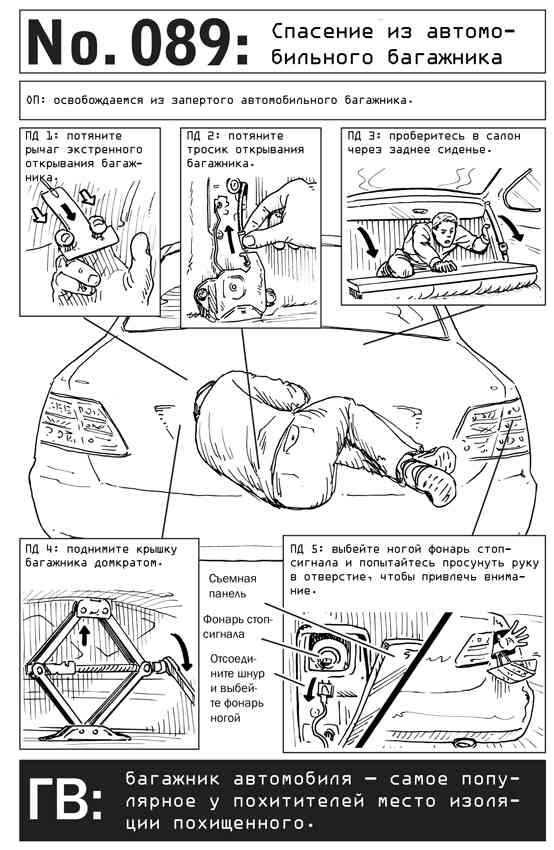 No. 089: Спасение из автомобильного багажника

ОП: освобождаемся из запертого автомобильного багажника.

ПД 1: потяните рычаг экстренного открывания багажника.

ПД 2: потяните тросик открывания багажника.

ПД 3: проберитесь в салон через заднее сиденье.

ПД 4: поднимите крышку багажника домкратом.

ПД 5: выбейте ногой фонарь стоп-сигнала и попытайтесь просунуть руку в отверстие, чтобы привлечь внимание.

Съемная панель

Фонарь стоп-сигнала

Отсоедините шнур и выбейте фонарь ногой

ГВ: багажник автомобиля — самое популярное у похитителей место изоляции похищенного.