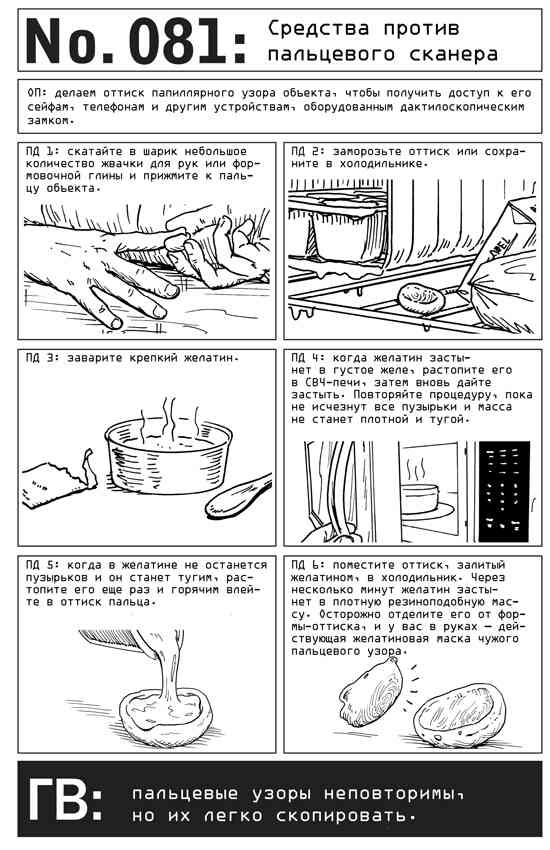 No. 081: Средства против пальцевого сканера

ОП: делаем оттиск папиллярного узора объекта, чтобы получить доступ к его сейфам, телефонам и другим устройствам, оборудованным дактилоскопическим замком.

ПД 1: скатайте в шарик небольшое количество жвачки для рук или формовочной глины и прижмите к пальцу объекта.

ПД 2: заморозьте оттиск или сохраните в холодильнике.

LABEL

ПД 3: заварите крепкий желатин.

ПД 4: когда желатин застынет в густое желе, растопите его в СВЧ-печи, затем вновь дайте застыть. Повторяйте процедуру, пока не исчезнут все пузырьки и масса не станет плотной и тугой.

ПД 5: когда в желатине не останется пузырьков и он станет тугим, растопите его еще раз и горячим влейте в оттиск пальца.

ПД 6: поместите оттиск, залитый желатином, в холодильник. Через несколько минут желатин застынет в плотную резиноподобную массу. Осторожно отделите его от формы-оттиска, и у вас в руках — действующая желатиновая маска чужого пальцевого узора.

ГВ: пальцевые узоры неповторимы, но их легко скопировать.