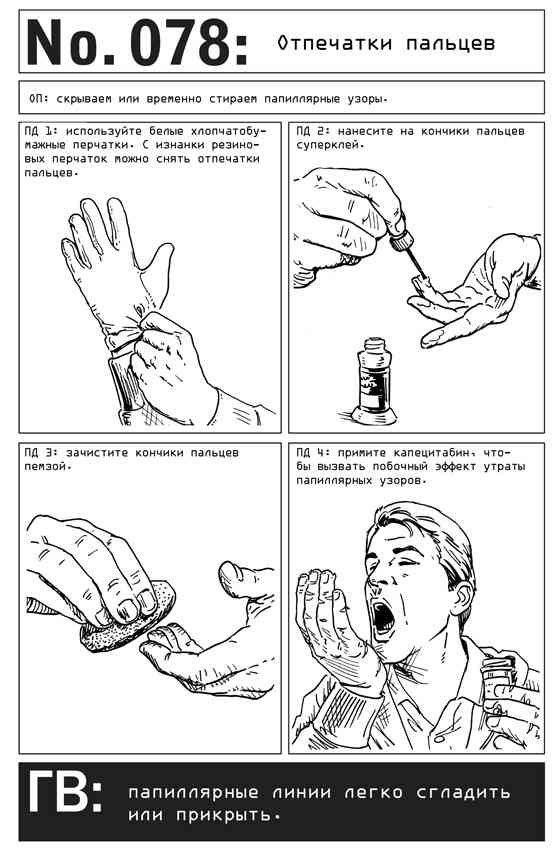 No. 078: Отпечатки пальцев

ОП: скрываем или временно стираем папиллярные узоры.

ПД 1: используйте белые хлопчатобумажные перчатки. С изнанки резиновых перчаток можно снять отпечатки пальцев.

ПД 2: нанесите на кончики пальцев суперклей.

ПД 3: зачистите кончики пальцев пемзой.

ПД 4: примите капецитабин, чтобы вызвать побочный эффект утраты папиллярных узоров.

ГВ: папиллярные линии легко сгладить или прикрыть.