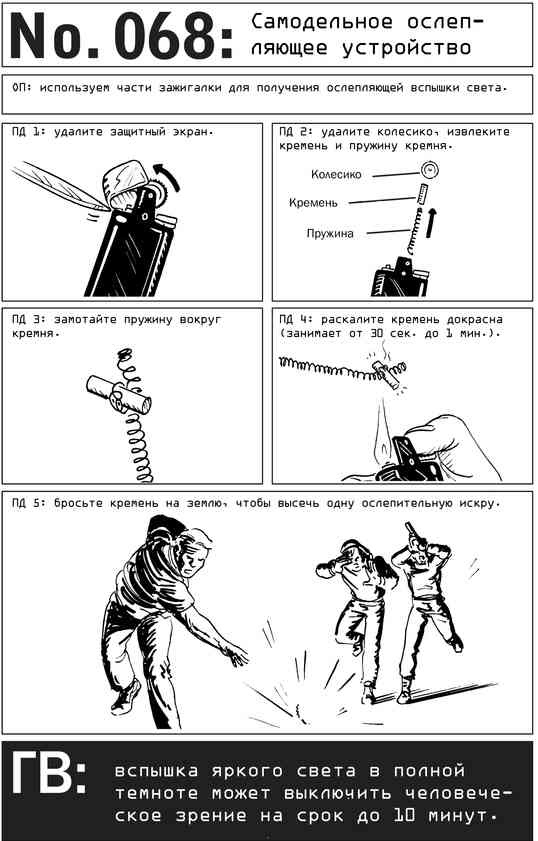 No. 068: Самодельное ослепляющее устройство

ОП: используем части зажигалки для получения ослепляющей вспышки света.

ПД 1: удалите защитный экран.

ПД 2: удалите колесико, извлеките кремень и пружину кремня.

Колесико

Кремень

Пружина

ПД 3: замотайте пружину вокруг кремня.

ПД 4: раскалите кремень докрасна (занимает от 30 сек. до 1 мин.).

ПД 5: бросьте кремень на землю, чтобы высечь одну ослепительную искру.

ГВ: вспышка яркого света в полной темноте может выключить человеческое зрение на срок до 10 минут.