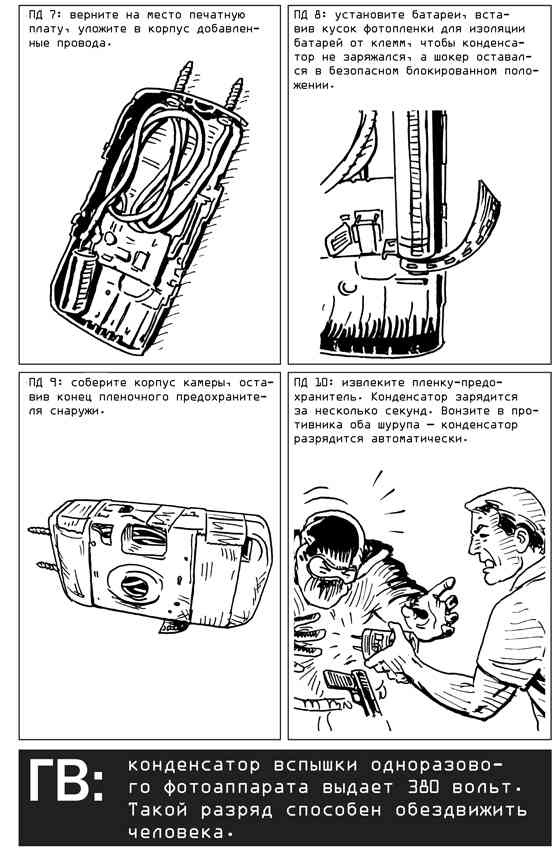 ПД 7: верните на место печатную плату, уложите в корпус добавленные провода.

ПД 8: установите батареи, вставив кусок фотопленки для изоляции батарей от клемм, чтобы конденсатор не заряжался, а шокер оставался в безопасном блокированном положении.

ПД 9: соберите корпус камеры, оставив конец пленочного предохранителя снаружи.

ПД 10: извлеките пленку-предохранитель. Конденсатор зарядится за несколько секунд. Вонзите в противника оба шурупа — конденсатор разрядится автоматически.

ГВ: конденсатор вспышки одноразового фотоаппарата выдает 380 вольт. Такой разряд способен обездвижить человека.