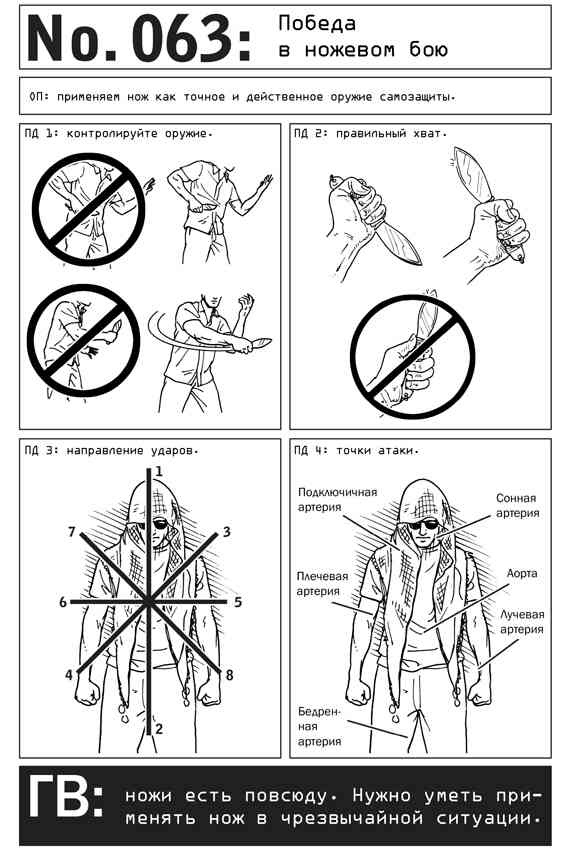 No. 063: Победа в ножевом бою

ОП: применяем нож как точное и действенное оружие самозащиты.

ПД 1: контролируйте оружие.

ПД 2: правильный хват.

ПД 3: направление ударов.

1
7
3
6
5
4
8
2

ПД 4: точки атаки.

Подключичная артерия

Сонная артерия

Плечевая артерия

Аорта

Лучевая артерия

Бедренная артерия

ГВ: ножи есть повсюду. Нужно уметь применять нож в чрезвычайной ситуации.