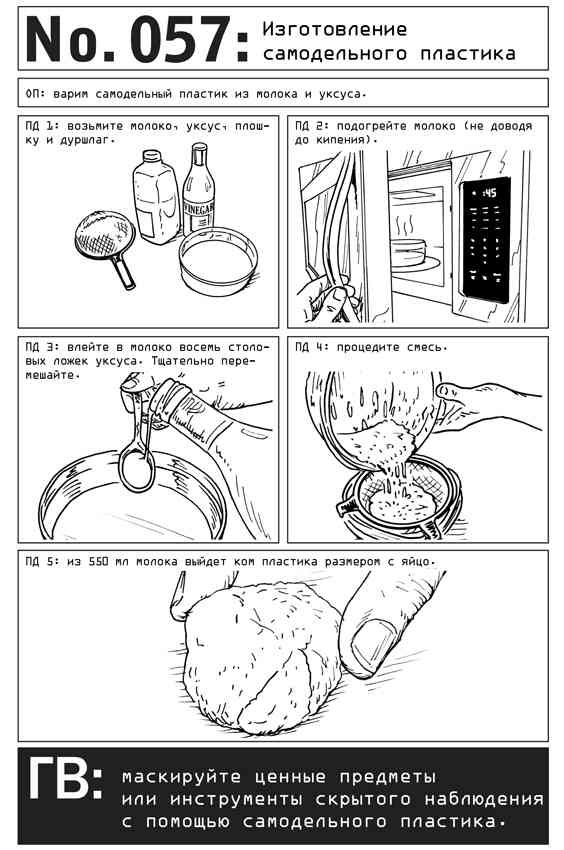 No. 057: Изготовление самодельного пластика

ОП: варим самодельный пластик из молока и уксуса.

ПД 1: возьмите молоко, уксус, плошку и дуршлаг.

VINEGAR

ПД 2: подогрейте молоко (не доводя до кипения).

:45

ПД 3: влейте в молоко восемь столовых ложек уксуса. Тщательно перемешайте.

ПД 4: процедите смесь.

ПД 5: из 550 мл молока выйдет ком пластика размером с яйцо.

ГВ: маскируйте ценные предметы или инструменты скрытого наблюдения с помощью самодельного пластика.