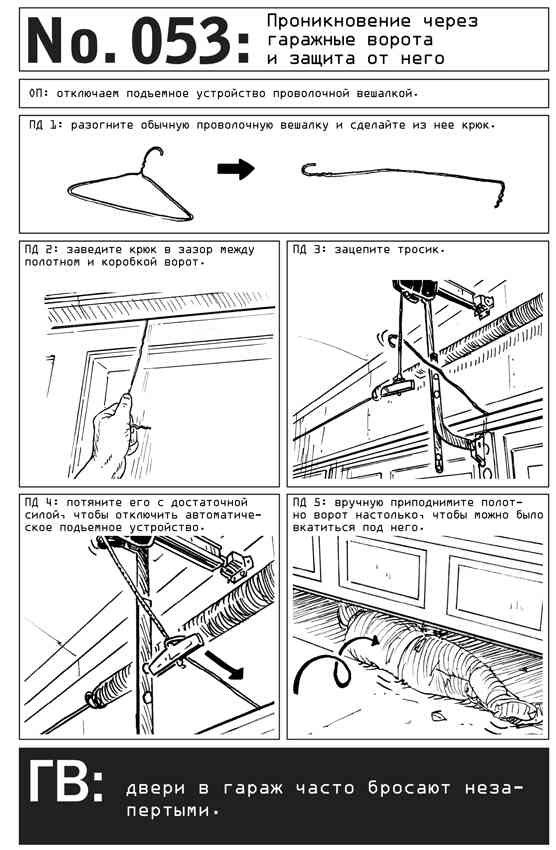 No. 053: Проникновение через гаражные ворота и защита от него

ОП: отключаем подъемное устройство проволочной вешалкой.

ПД 1: разогните обычную проволочную вешалку и сделайте из нее крюк.

ПД 2: заведите крюк в зазор между полотном и коробкой ворот.

ПД 3: зацепите тросик.

ПД 4: потяните его с достаточной силой, чтобы отключить автоматическое подъемное устройство.

ПД 5: вручную приподнимите полотно ворот настолько, чтобы можно было вкатиться под него.

ГВ: двери в гараж часто бросают незапертыми.