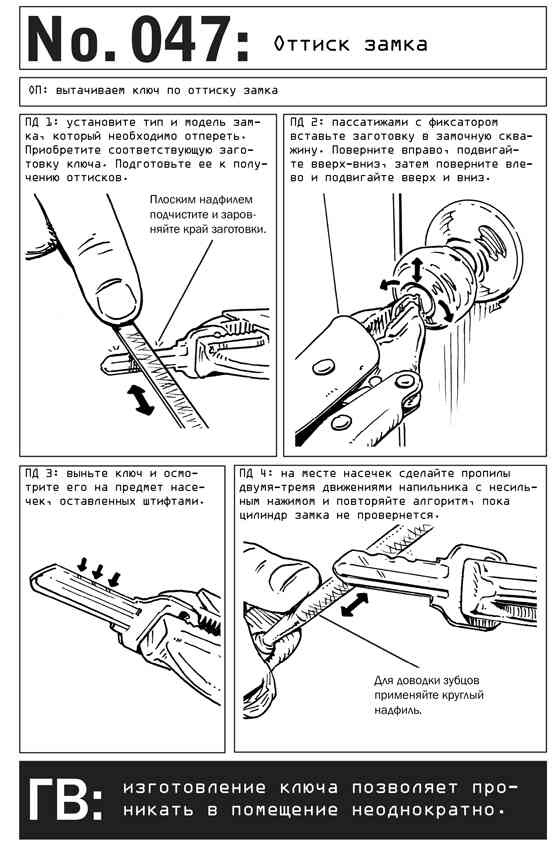 No. 047: Оттиск замка

ОП: вытачиваем ключ по оттиску замка

ПД 1: установите тип и модель замка, который необходимо отпереть. Приобретите соответствующую заготовку ключа. Подготовьте ее к получению оттисков.

Плоским надфилем подчистите и заровняйте край заготовки.

ПД 2: пассатижами с фиксатором вставьте заготовку в замочную скважину. Поверните вправо, подвигайте вверх-вниз, затем поверните влево и подвигайте вверх и вниз.

ПД 3: выньте ключ и осмотрите его на предмет насечек, оставленных штифтами.

ПД 4: на месте насечек сделайте пропилы двумя-тремя движениями напильника с несильным нажимом и повторяйте алгоритм, пока цилиндр замка не провернется.

Для доводки зубцов применяйте круглый надфиль.

ГВ: изготовление ключа позволяет проникать в помещение неоднократно.