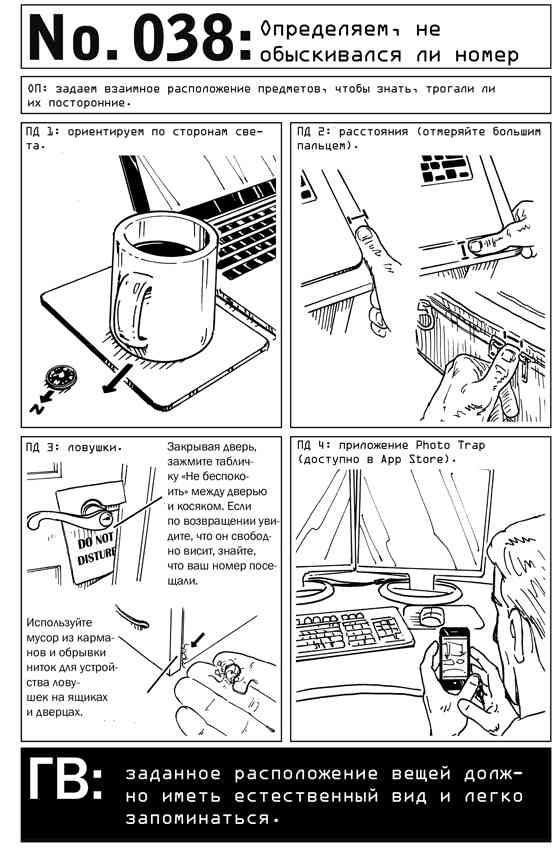 No. 038: Определяем, не обыскивался ли номер

ОП: задаем взаимное расположение предметов, чтобы знать, трогали ли их посторонние.

ПД 1: ориентируем по сторонам света.

N

ПД 2: расстояния (отмеряйте большим пальцем).

ПД 3: ловушки.

Закрывая дверь, зажмите табличку «Не беспокоить» между дверью и косяком. Если по возвращении увидите, что он свободно висит, знайте, что ваш номер посещали.

DO NOT DISTURB

Используйте мусор из карманов и обрывки ниток для устройства ловушек на ящиках и дверцах.

ПД 4: приложение Photo Trap (доступно в App Store).

ГВ: заданное расположение вещей должно иметь естественный вид и легко запоминаться.