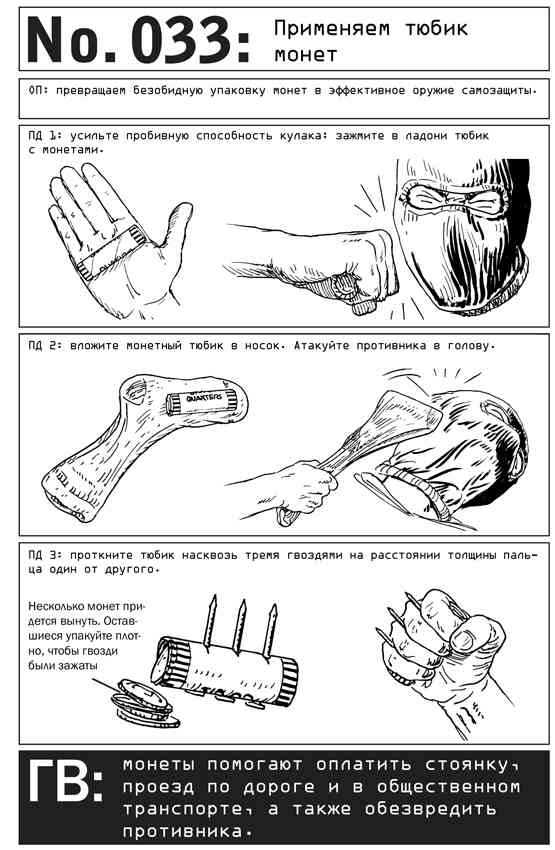 No. 033: Применяем тюбик монет

ОП: превращаем безобидную упаковку монет в эффективное оружие самозащиты.

ПД 1: усильте пробивную способность кулака: зажмите в ладони тюбик с монетами.

ПД 2: вложите монетный тюбик в носок. Атакуйте противника в голову.

QUARTERS

ПД 3: проткните тюбик насквозь тремя гвоздями на расстоянии толщины пальца один от другого.

Несколько монет придется вынуть. Оставшиеся упакуйте плотно, чтобы гвозди были зажаты

ГВ: монеты помогают оплатить стоянку, проезд по дороге и в общественном транспорте, а также обезвредить противника.