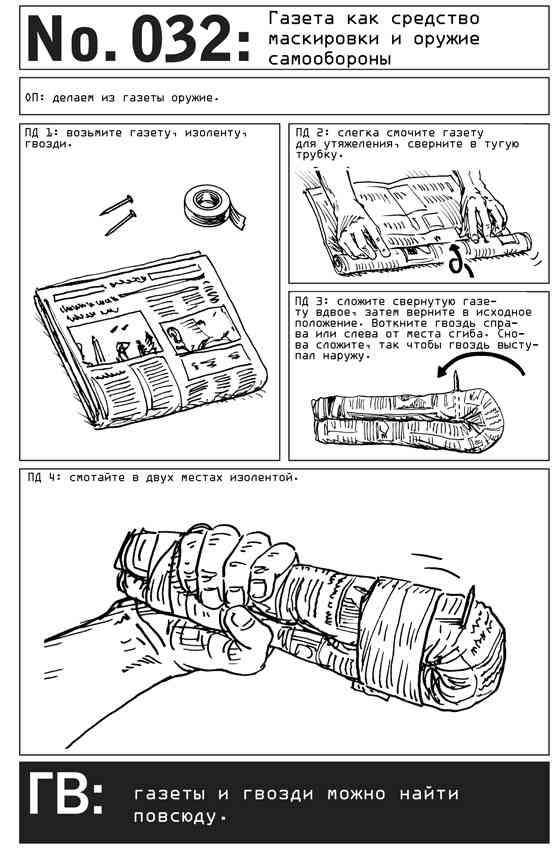 No. 032: Газета как средство маскировки и оружие самообороны

ОП: делаем из газеты оружие.

ПД 1: возьмите газету, изоленту, гвозди.

ПД 2: слегка смочите газету для утяжеления, сверните в тугую трубку.

ПД 3: сложите свернутую газету вдвое, затем верните в исходное положение. Воткните гвоздь справа или слева от места сгиба. Снова сложите, так чтобы гвоздь выступал наружу.

ПД 4: смотайте в двух местах изолентой.

ГВ: газеты и гвозди можно найти повсюду.