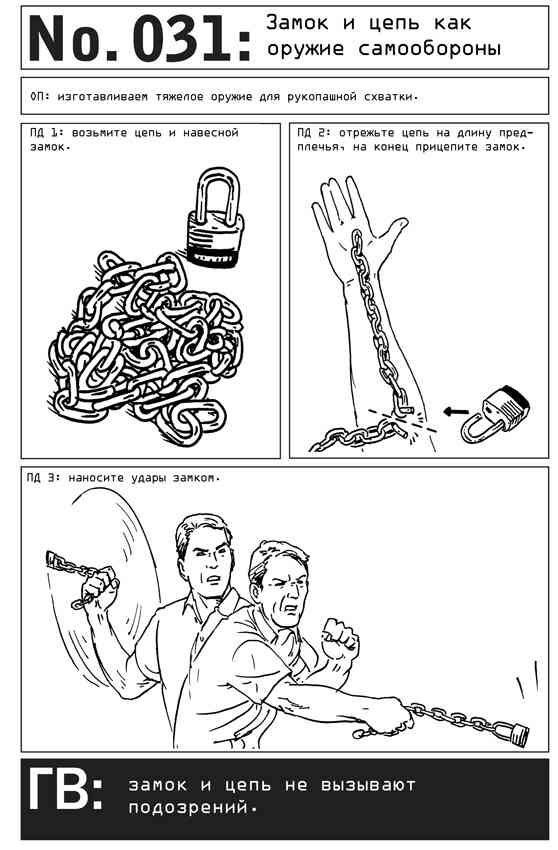 No. 031: Замок и цепь как оружие самообороны

ОП: изготавливаем тяжелое оружие для рукопашной схватки.

ПД 1: возьмите цепь и навесной замок.

ПД 2: отрежьте цепь на длину предплечья, на конец прицепите замок.

ПД 3: наносите удары замком.

ГВ: замок и цепь не вызывают подозрений.