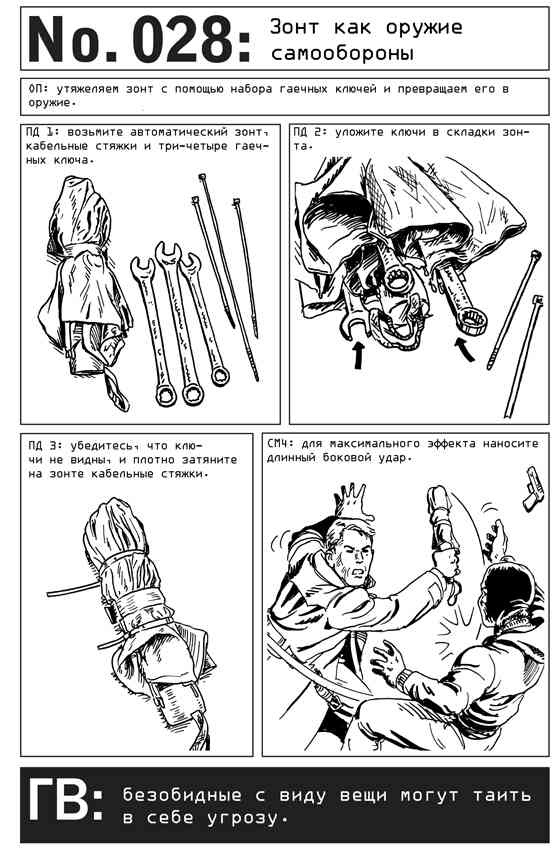 No. 028: Зонт как оружие самообороны

ОП: утяжеляем зонт с помощью набора гаечных ключей и превращаем его в оружие.

ПД 1: возьмите автоматический зонт, кабельные стяжки и три-четыре гаечных ключа.

ПД 2: уложите ключи в складки зонта.

ПД 3: убедитесь, что ключи не видны, и плотно затяните на зонте кабельные стяжки.

СМЧ: для максимального эффекта наносите длинный боковой удар.

ГВ: безобидные с виду вещи могут таить в себе угрозу.