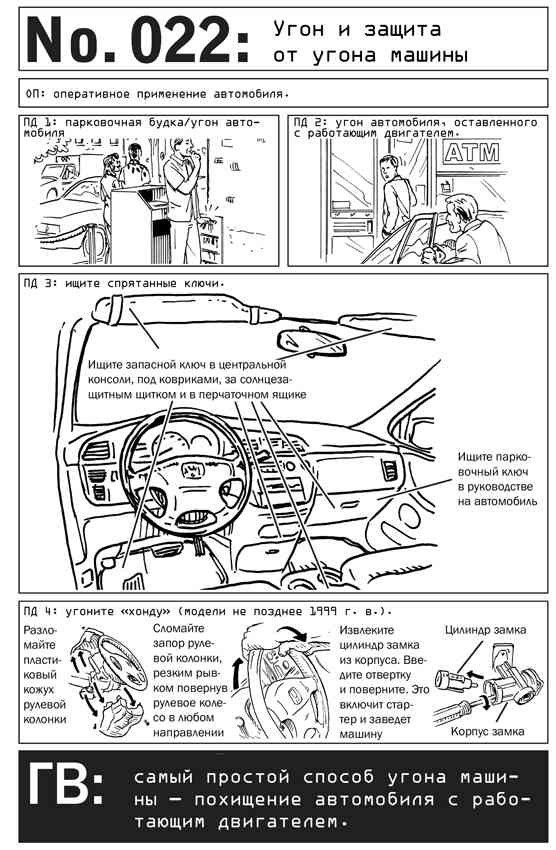 No. 022: Угон и защита от угона машины

ОП: оперативное применение автомобиля.

ПД 1: парковочная будка/угон автомобиля

ПД 2: угон автомобиля, оставленного с работающим двигателем.

ATM

ПД 3: ищите спрятанные ключи.

Ищите запасной ключ в центральной консоли, под ковриками, за солнцезащитным щитком и в перчаточном ящике

Ищите парковочный ключ в руководстве на автомобиль

ПД 4: угоните «хонду» (модели не позднее 1999 г. в.).

Разломайте пластиковый кожух рулевой колонки

Сломайте запор рулевой колонки, резким рывком повернув рулевое колесо в любом направлении

Извлеките цилиндр замка из корпуса. Введите отвертку и поверните. Это включит стартер и заведет машину

Цилиндр замка

Корпус замка

ГВ: самый простой способ угона машины — похищение автомобиля с работающим двигателем.