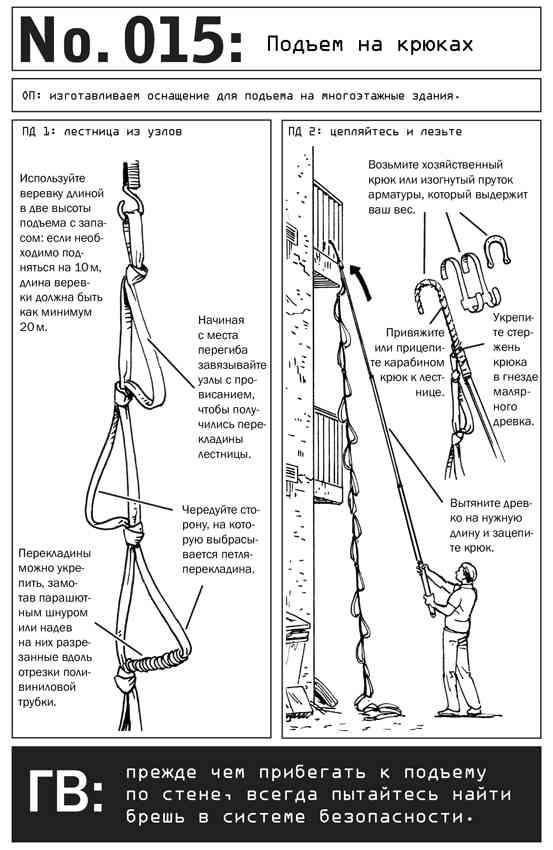 No. 015: Подъем на крюках

ОП: изготавливаем оснащение для подъема на многоэтажные здания.

ПД 1: лестница из узлов

Используйте веревку длиной в две высоты подъема с запасом: если необходимо подняться на 10 м, длина веревки должна быть как минимум 20 м.

Начиная с места перегиба завязывайте узлы с провисанием, чтобы получились перекладины лестницы.

Чередуйте сторону, на которую выбрасывается петля-перекладина.

Перекладины можно укрепить, замотав парашютным шнуром или надев на них разрезанные вдоль отрезки поливиниловой трубки.

ПД 2: цепляйтесь и лезьте

Возьмите хозяйственный крюк или изогнутый пруток арматуры, который выдержит ваш вес.

Привяжите или прицепите карабином крюк к лестнице.

Укрепите стержень крюка в гнезде малярного древка.

Вытяните древко на нужную длину и зацепите крюк.

ГВ: прежде чем прибегать к подъему по стене, всегда пытайтесь найти брешь в системе безопасности.