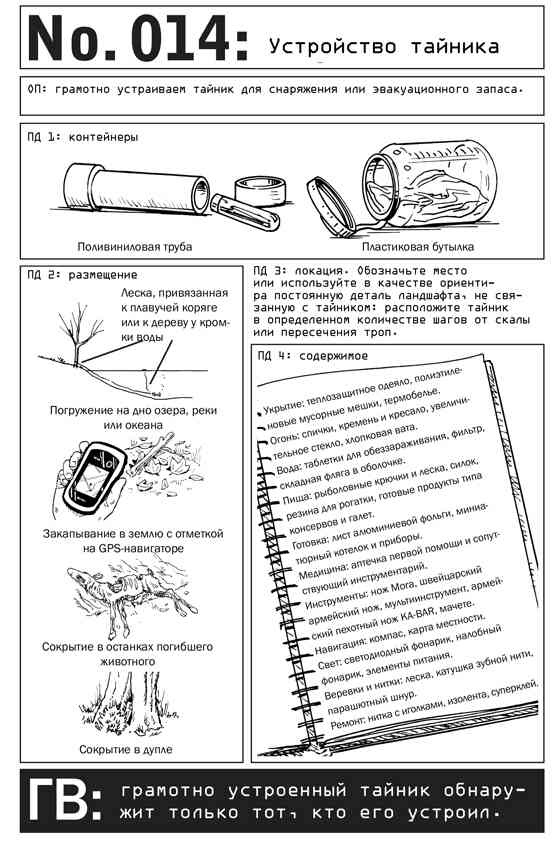 No. 014: Устройство тайника

ОП: грамотно устраиваем тайник для снаряжения или эвакуационного запаса.

ПД 1: контейнеры

Поливиниловая труба

Пластиковая бутылка

ПД 2: размещение

Леска, привязанная к плавучей коряге или к дереву у кромки воды

Погружение на дно озера, реки или океана

Закапывание в землю с отметкой на GPS-навигаторе

Сокрытие в останках погибшего животного

Сокрытие в дупле

ПД 3: локация. Обозначьте место или используйте в качестве ориентира постоянную деталь ландшафта, не связанную с тайником: расположите тайник в определенном количестве шагов от скалы или пересечения троп.

ПД 4: содержимое

Укрытие: теплозащитное одеяло, полиэтиленовые мусорные мешки, термобелье.
Огонь: спички, кремень и кресало, увеличительное стекло, хлопковая вата.
Вода: таблетки для обеззараживания, фильтр, складная фляга в оболочке.
Пища: рыболовные крючки и леска, силок, резина для рогатки, готовые продукты типа консервов и галет.
Готовка: лист алюминиевой фольги, миниатюрный котелок и приборы.
Медицина: аптечка первой помощи и сопутствующий инструментарий.
Инструменты: нож Mora, швейцарский армейский нож, мультиинструмент, армейский пехотный нож KA-BAR, мачете.
Навигация: компас, карта местности.
Свет: светодиодный фонарик, налобный фонарик, элементы питания.
Веревки и нитки: леска, катушка зубной нити, парашютный шнур.
Ремонт: нитка с иголками, изолента, суперклей.

ГВ: грамотно устроенный тайник обнаружит только тот, кто его устроил.