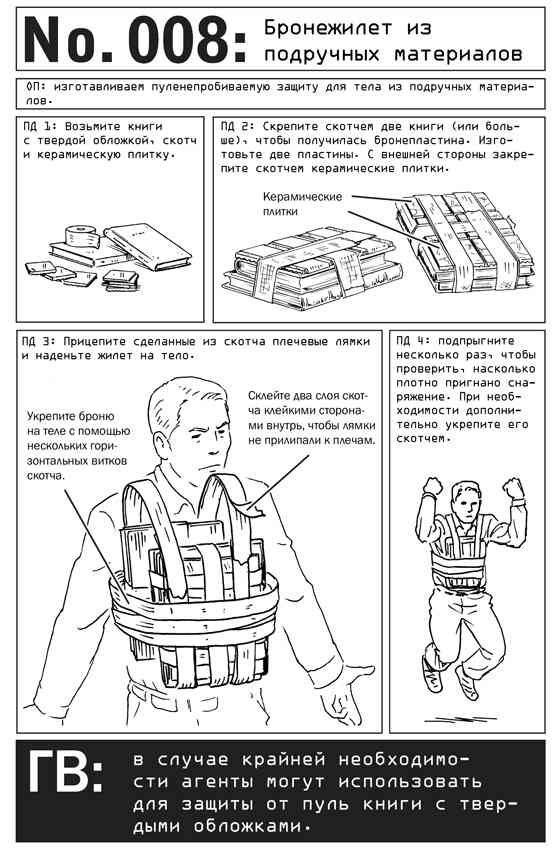 No. 008: Бронежилет из подручных материалов

ОП: изготавливаем пуленепробиваемую защиту для тела из подручных материалов.

ПД 1: Возьмите книги с твердой обложкой, скотч и керамическую плитку.

ПД 2: Скрепите скотчем две книги (или больше), чтобы получилась бронепластина. Изготовьте две пластины. С внешней стороны закрепите скотчем керамические плитки.

Керамические плитки

ПД 3: Прицепите сделанные из скотча плечевые лямки и наденьте жилет на тело.

Укрепите броню на теле с помощью нескольких горизонтальных витков скотча.

Склейте два слоя скотча клейкими сторонами внутрь, чтобы лямки не прилипали к плечам.

ПД 4: подпрыгните несколько раз, чтобы проверить, насколько плотно пригнано снаряжение. При необходимости дополнительно укрепите его скотчем.

ГВ: в случае крайней необходимости агенты могут использовать для защиты от пуль книги с твердыми обложками.