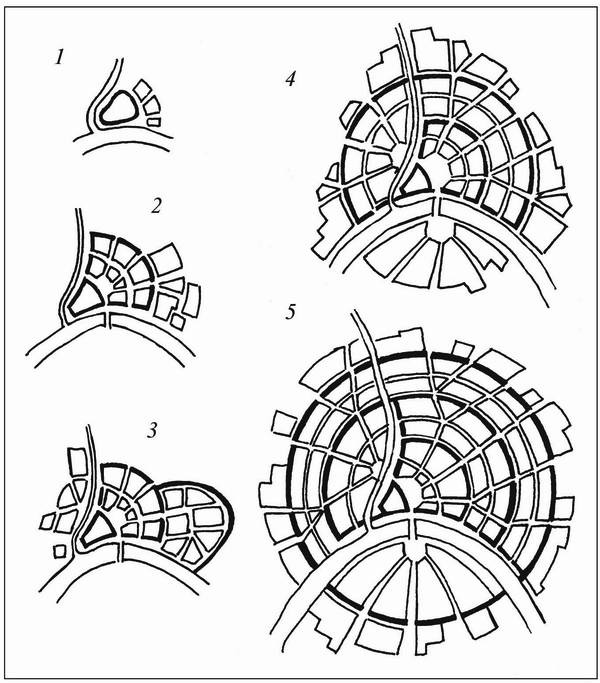 1
2
3
4
5