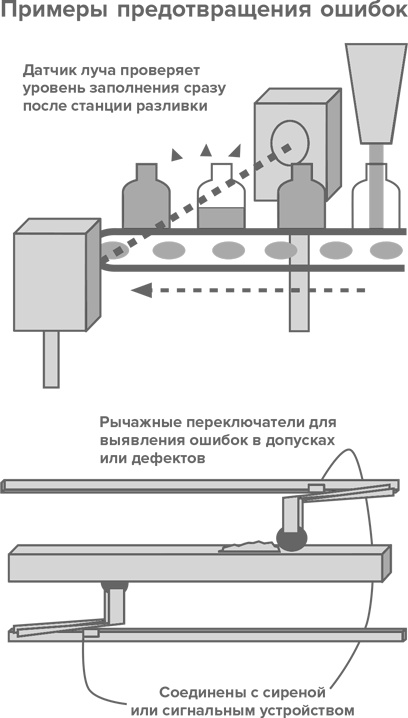 Примеры предотвращения ошибок

Датчик луча проверяет уровень заполнения сразу после станции разливки

Рычажные переключатели для выявления ошибок в допусках или дефектов

Соединены с сиреной или сигнальным устройством