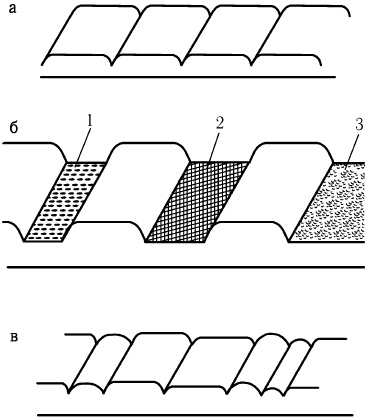 а

б
1
2
3

в