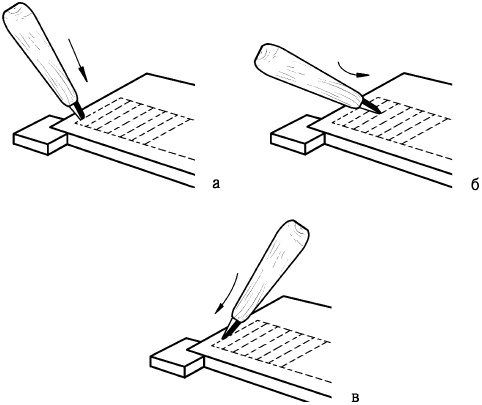 а

б

в