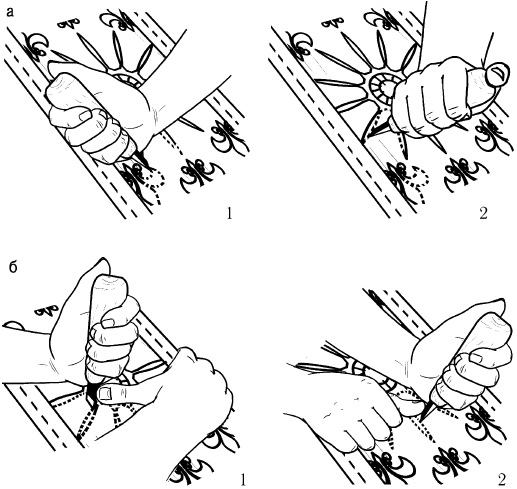 а

1

2

б

1

2