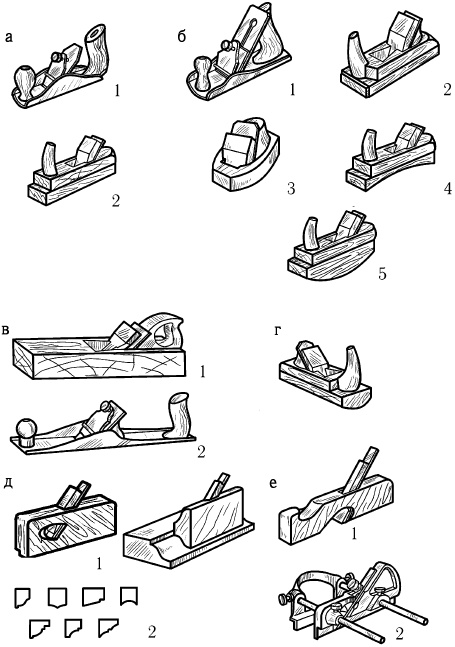 а
1
2
б
1
2
3
4
5
в
1
2
г
д
1
2
е
1
2